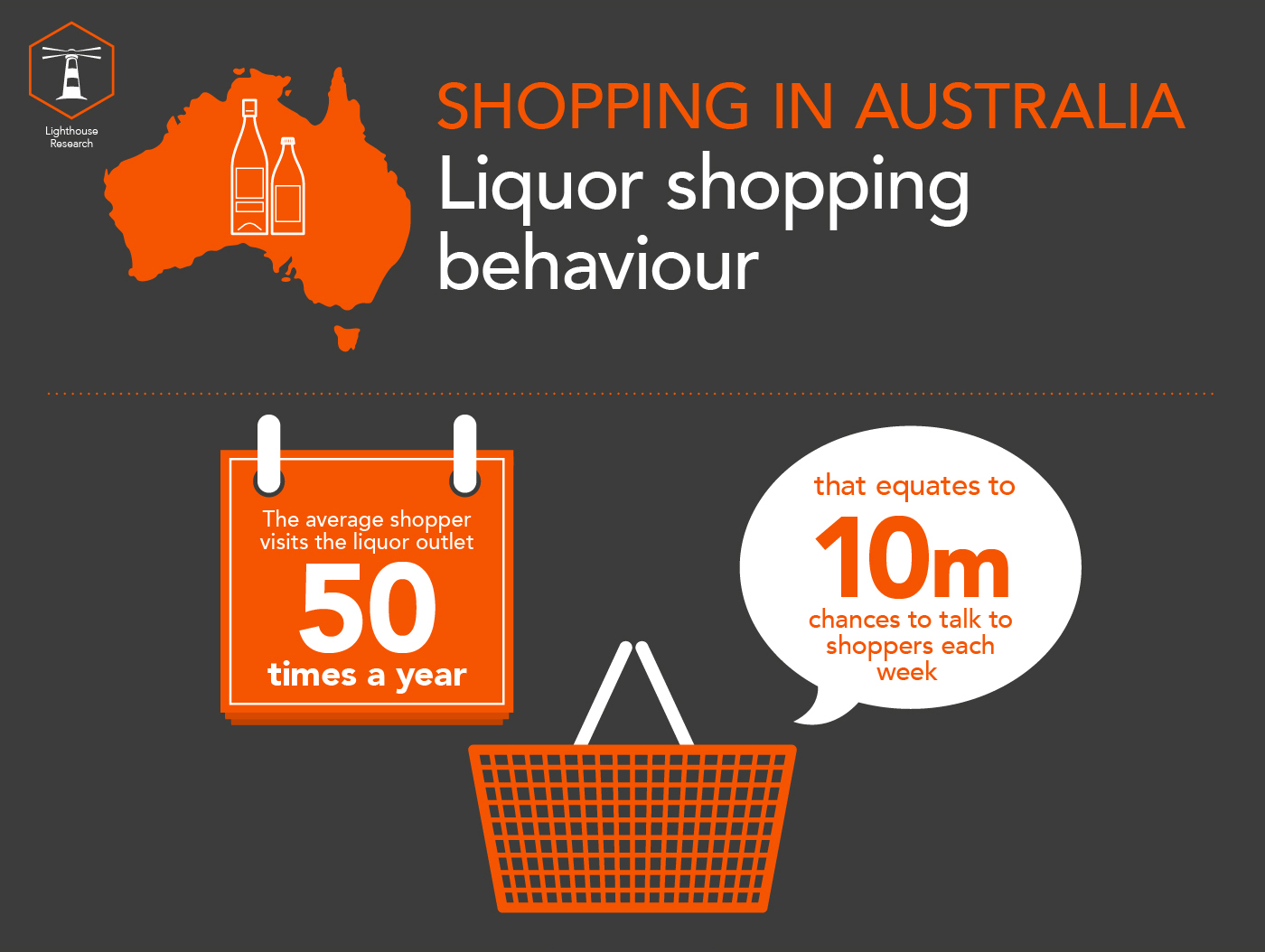 Lighthouse Research

SHOPPING IN AUSTRALIA
Liquor shopping behaviour

The average shopper visits the liquor outlet
50
times a year

that equates to
10m
chances to talk to shoppers each week